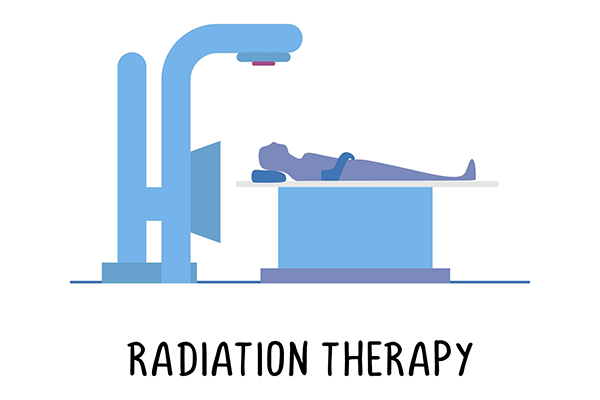 RADIATION THERAPY