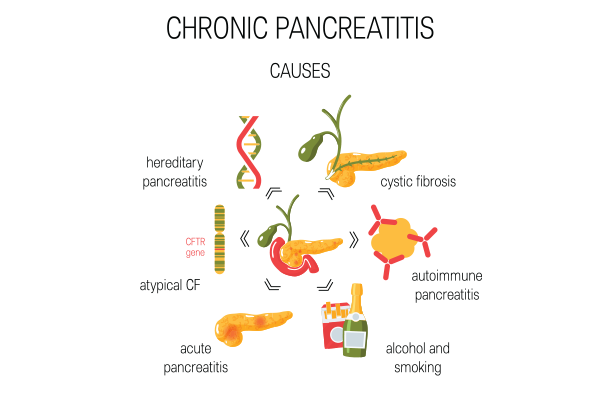 CHRONIC PANCREATITIS

CAUSES

hereditary pancreatitis

cystic fibrosis

CFTR gene

atypical CF

autoimmune pancreatitis

acute pancreatitis

alcohol and smoking