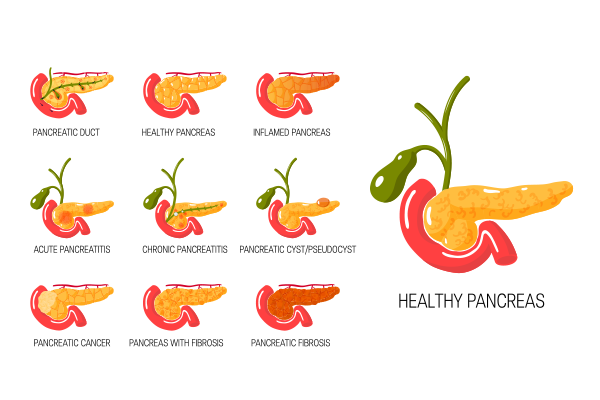 PANCREATIC DUCT
HEALTHY PANCREAS
INFLAMED PANCREAS

ACUTE PANCREATITIS
CHRONIC PANCREATITIS
PANCREATIC CYST/PSEUDOCYST

PANCREATIC CANCER
PANCREAS WITH FIBROSIS
PANCREATIC FIBROSIS

HEALTHY PANCREAS