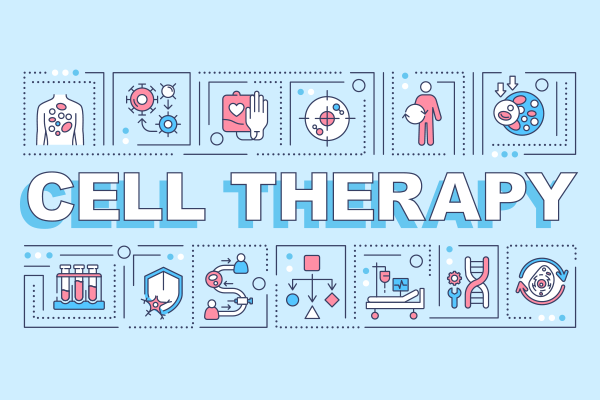 CELL THERAPY