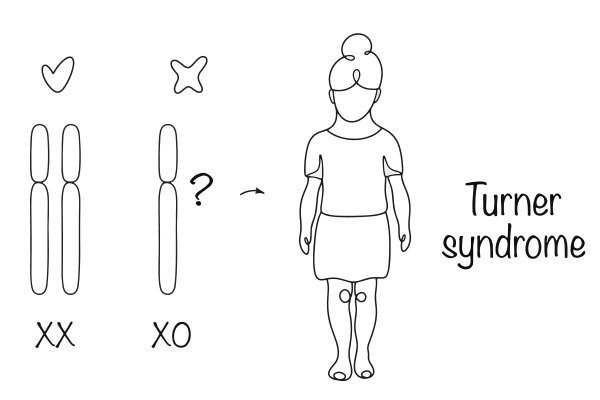 ?

XX

XO

Turner syndrome