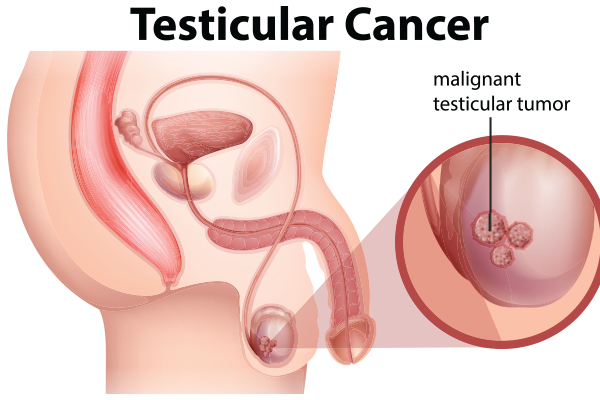 Testicular Cancer

malignant testicular tumor