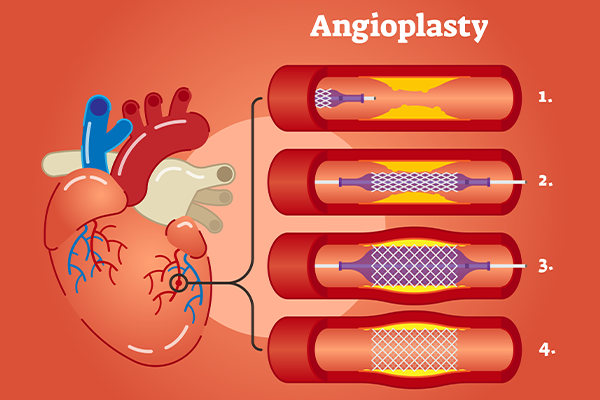 Angioplasty

1.

2.

3.

4.