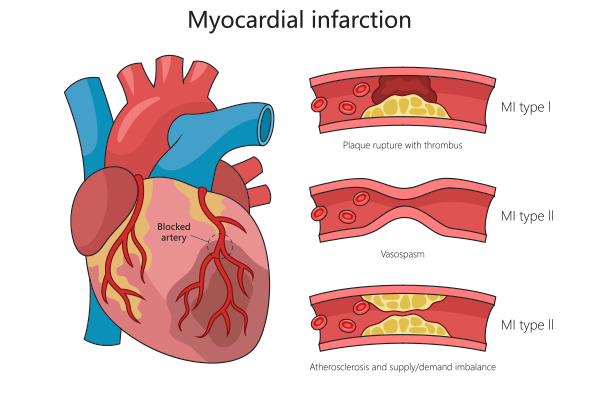 Myocardial infarction

Blocked artery

MI type I

Plaque rupture with thrombus

MI type II

Vasospasm

MI type II

Atherosclerosis and supply/demand imbalance