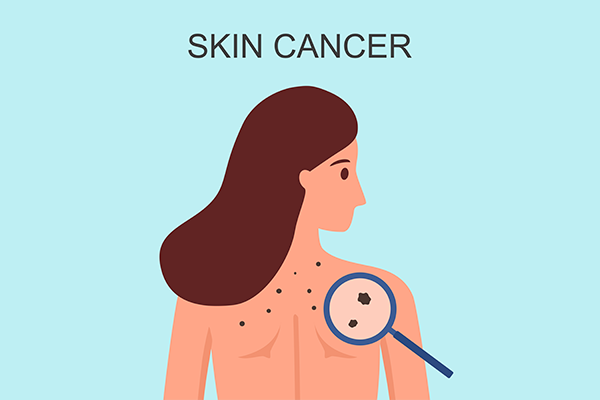 SKIN CANCER