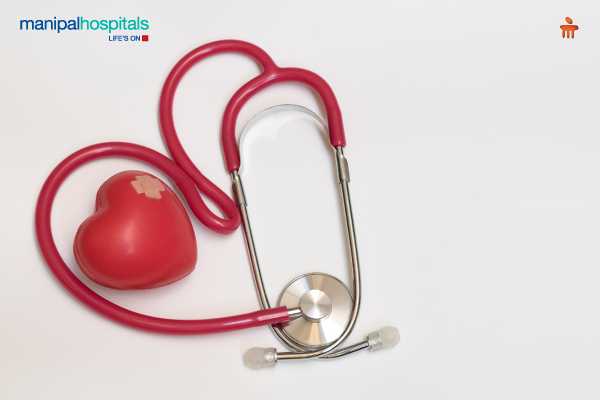 manipalhospitals
LIFE'S ON