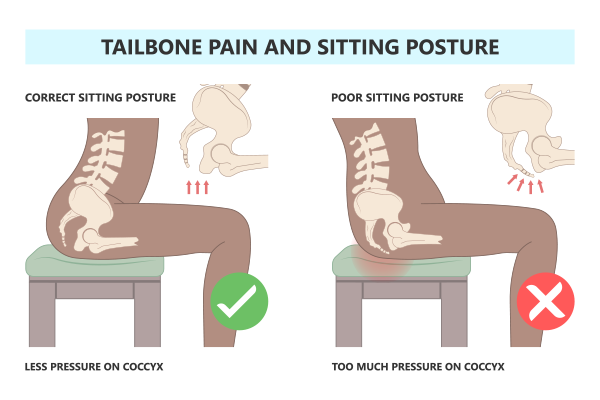 TAILBONE PAIN AND SITTING POSTURE

CORRECT SITTING POSTURE

LESS PRESSURE ON COCCYX

POOR SITTING POSTURE

TOO MUCH PRESSURE ON COCCYX