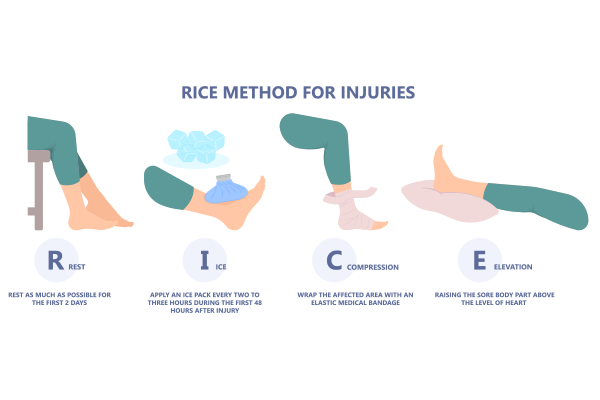 RICE METHOD FOR INJURIES

R REST

REST AS MUCH AS POSSIBLE FOR THE FIRST 2 DAYS

I ICE

APPLY AN ICE PACK EVERY TWO TO THREE HOURS DURING THE FIRST 48 HOURS AFTER INJURY

C COMPRESSION

WRAP THE AFFECTED AREA WITH AN ELASTIC MEDICAL BANDAGE

E ELEVATION

RAISING THE SORE BODY PART ABOVE THE LEVEL OF HEART