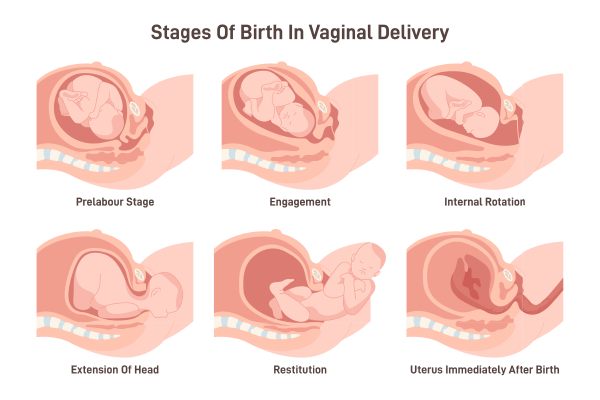 Stages Of Birth In Vaginal Delivery

Prelabour Stage

Engagement

Internal Rotation

Extension Of Head

Restitution

Uterus Immediately After Birth