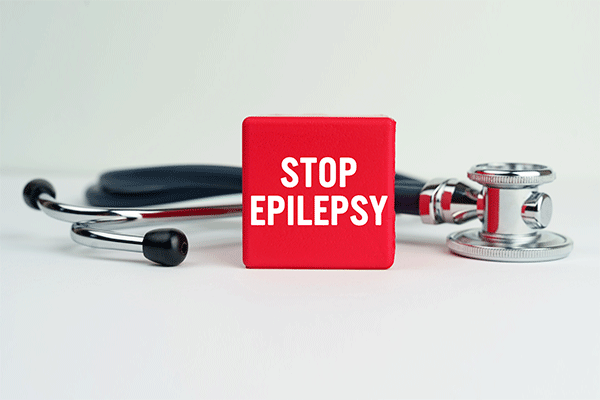 STOP
EPILEPSY