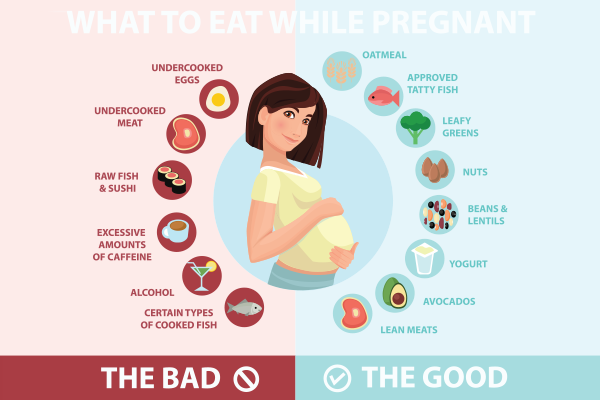 WHAT TO EAT WHILE PREGNANT

UNDERCOOKED EGGS

UNDERCOOKED MEAT

RAW FISH & SUSHI

EXCESSIVE AMOUNTS OF CAFFEINE

ALCOHOL

CERTAIN TYPES OF COOKED FISH

OATMEAL

APPROVED TATTY FISH

LEAFY GREENS

NUTS

BEANS & LENTILS

YOGURT

AVOCADOS

LEAN MEATS

THE BAD

THE GOOD