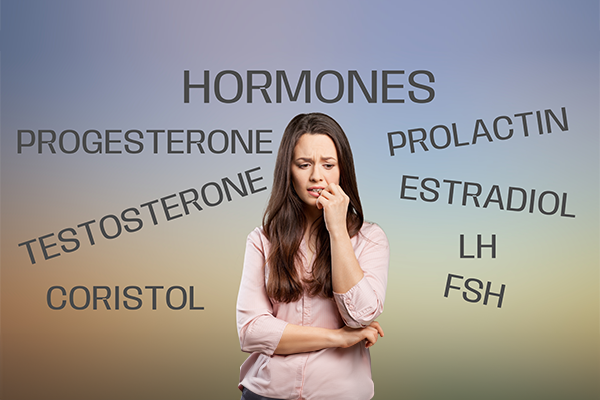 HORMONES

PROGESTERONE

TESTOSTERONE

CORISTOL

PROLACTIN

ESTRADIOL

LH

FSH