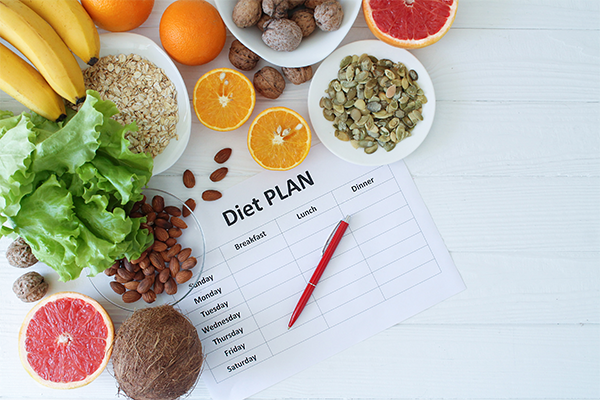 Diet PLAN

|  | Breakfast | Lunch | Dinner |
|---|---|---|---|
| Sunday |  |  |  |
| Monday |  |  |  |
| Tuesday |  |  |  |
| Wednesday |  |  |  |
| Thursday |  |  |  |
| Friday |  |  |  |
| Saturday |  |  |  |