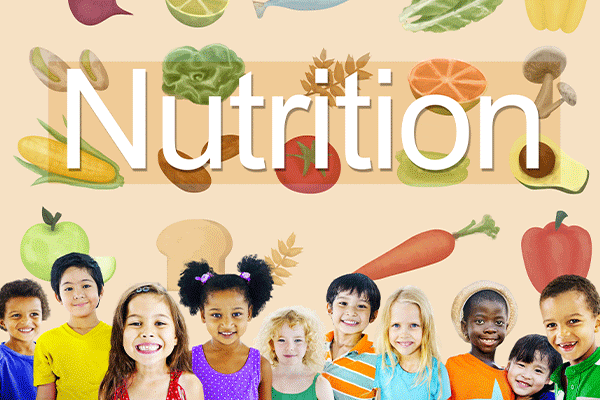 Nutrition