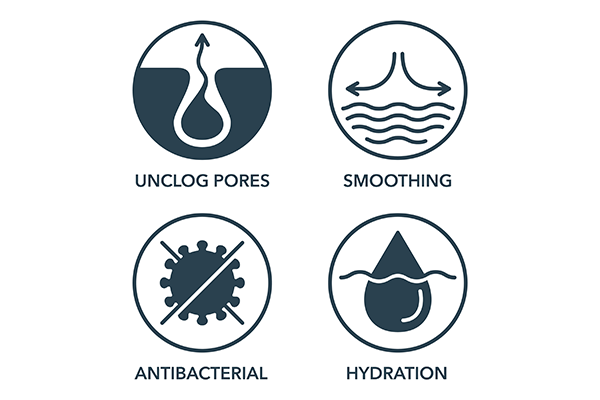 UNCLOG PORES

SMOOTHING

ANTIBACTERIAL

HYDRATION