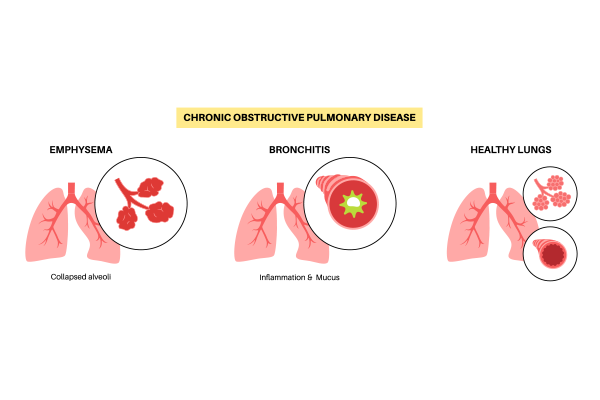 CHRONIC OBSTRUCTIVE PULMONARY DISEASE

EMPHYSEMA

Collapsed alveoli

BRONCHITIS

Inflammation & Mucus

HEALTHY LUNGS