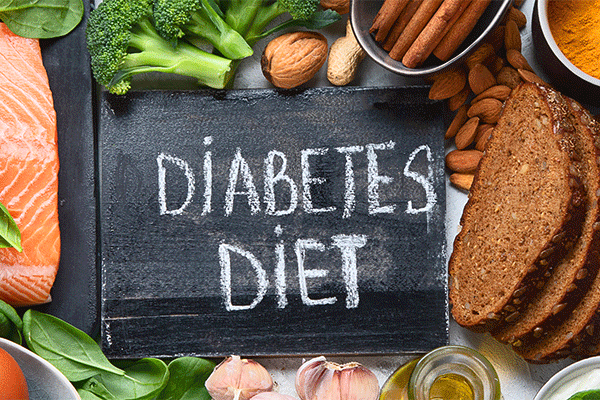 DIABETES
DIET