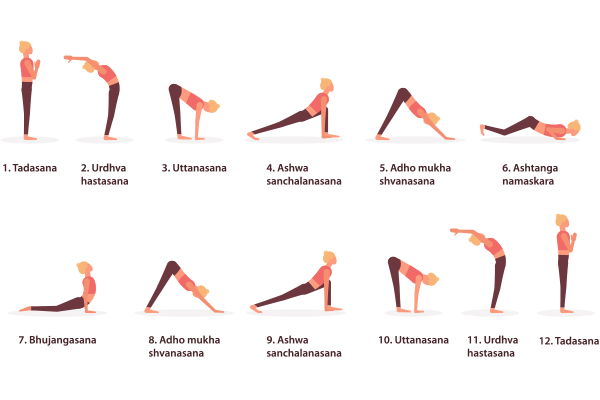 1. Tadasana

2. Urdhva hastasana

3. Uttanasana

4. Ashwa sanchalanasana

5. Adho mukha shvanasana

6. Ashtanga namaskara

7. Bhujangasana

8. Adho mukha shvanasana

9. Ashwa sanchalanasana

10. Uttanasana

11. Urdhva hastasana

12. Tadasana